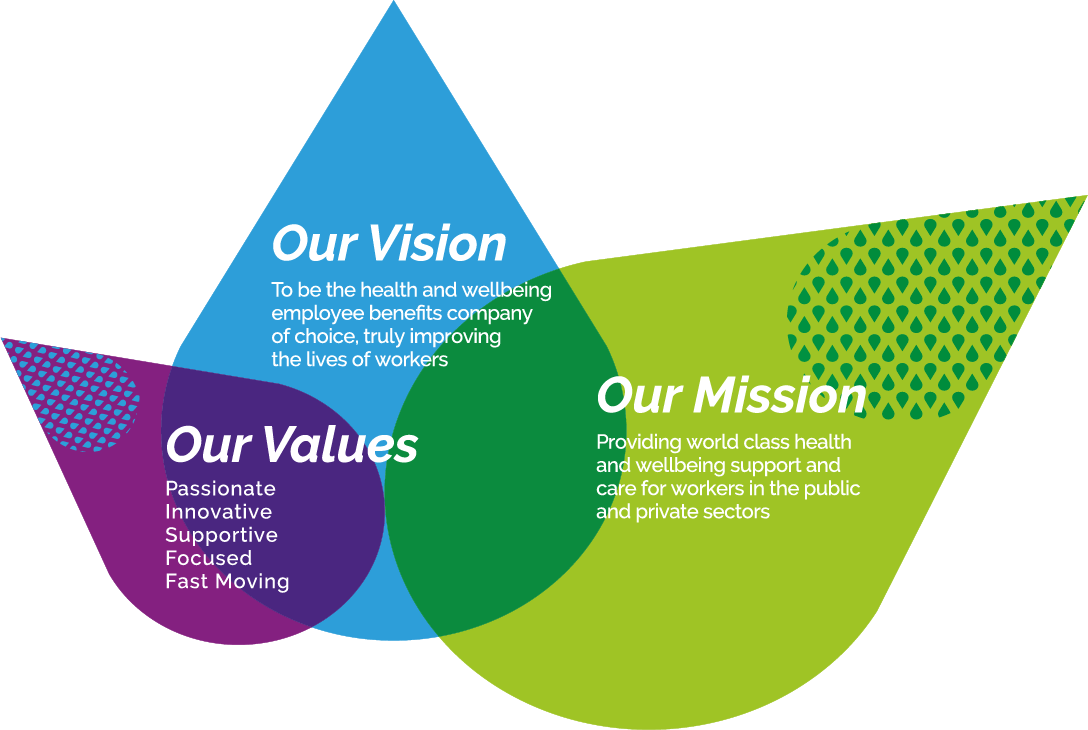 Our Vision

To be the health and wellbeing employee benefits company of choice, truly improving the lives of workers

Our Values

Passionate
Innovative
Supportive
Focused
Fast Moving

Our Mission

Providing world class health and wellbeing support and care for workers in the public and private sectors