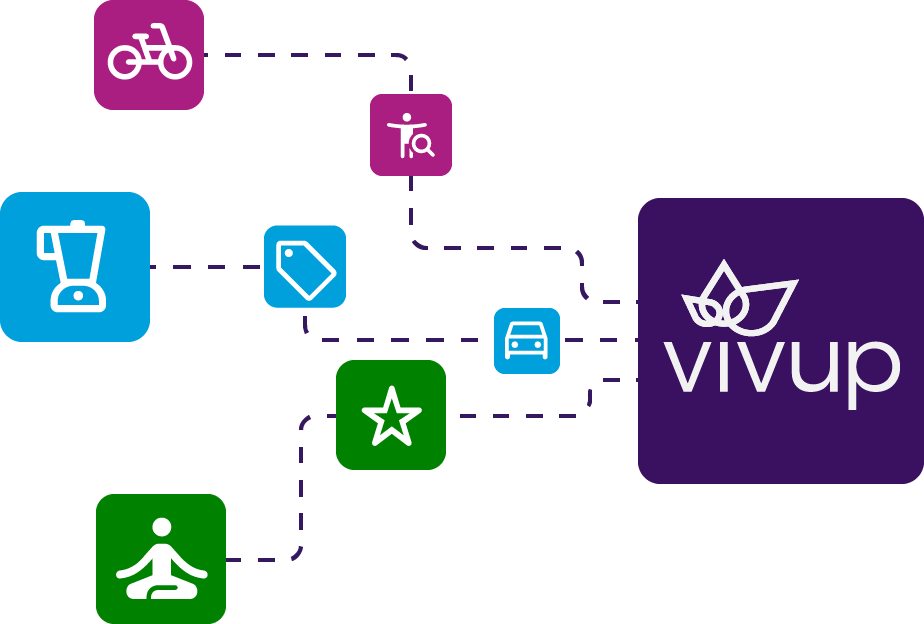 vivup