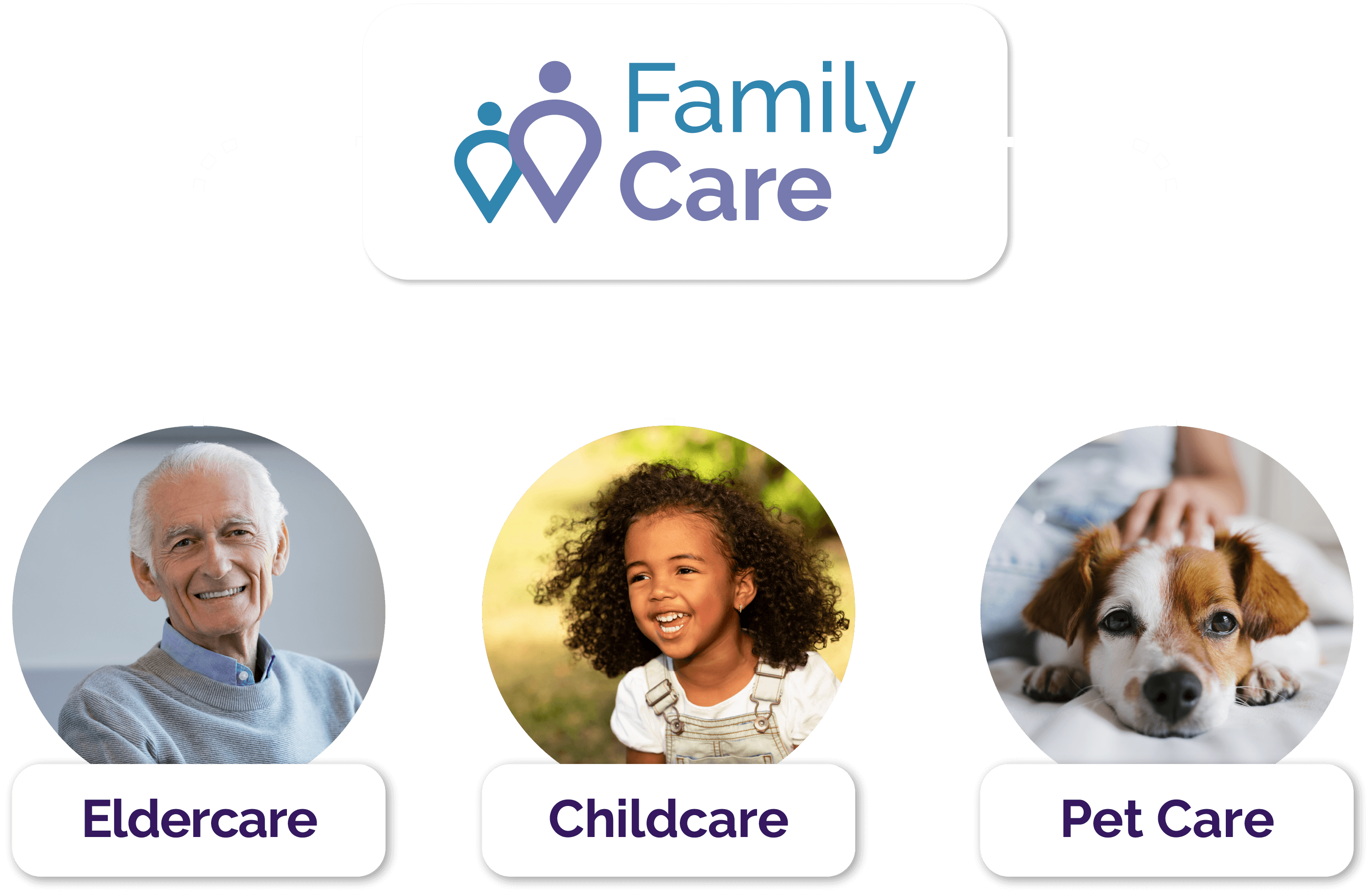 Family Care

Eldercare

Childcare

Pet Care