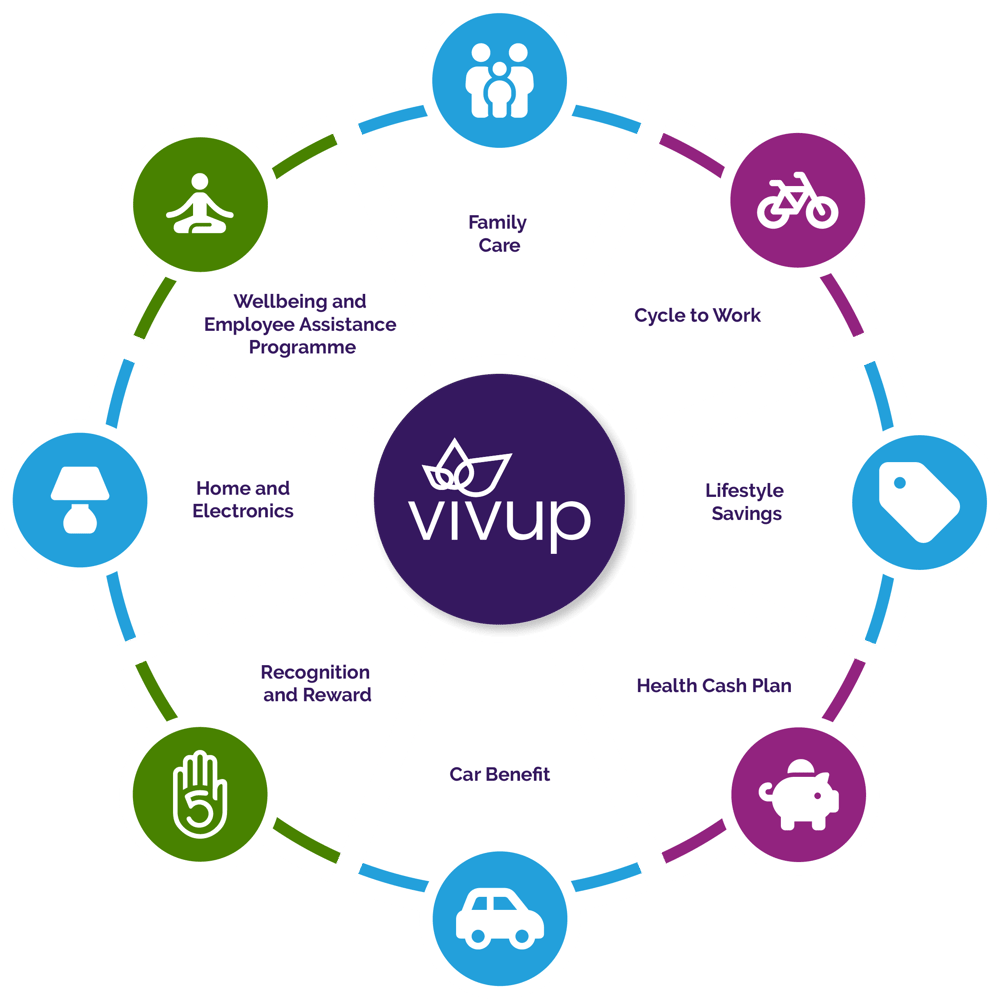 Family Care

Cycle to Work

Lifestyle Savings

Health Cash Plan

Car Benefit

Recognition and Reward

Home and Electronics

Wellbeing and Employee Assistance Programme

vivup

5